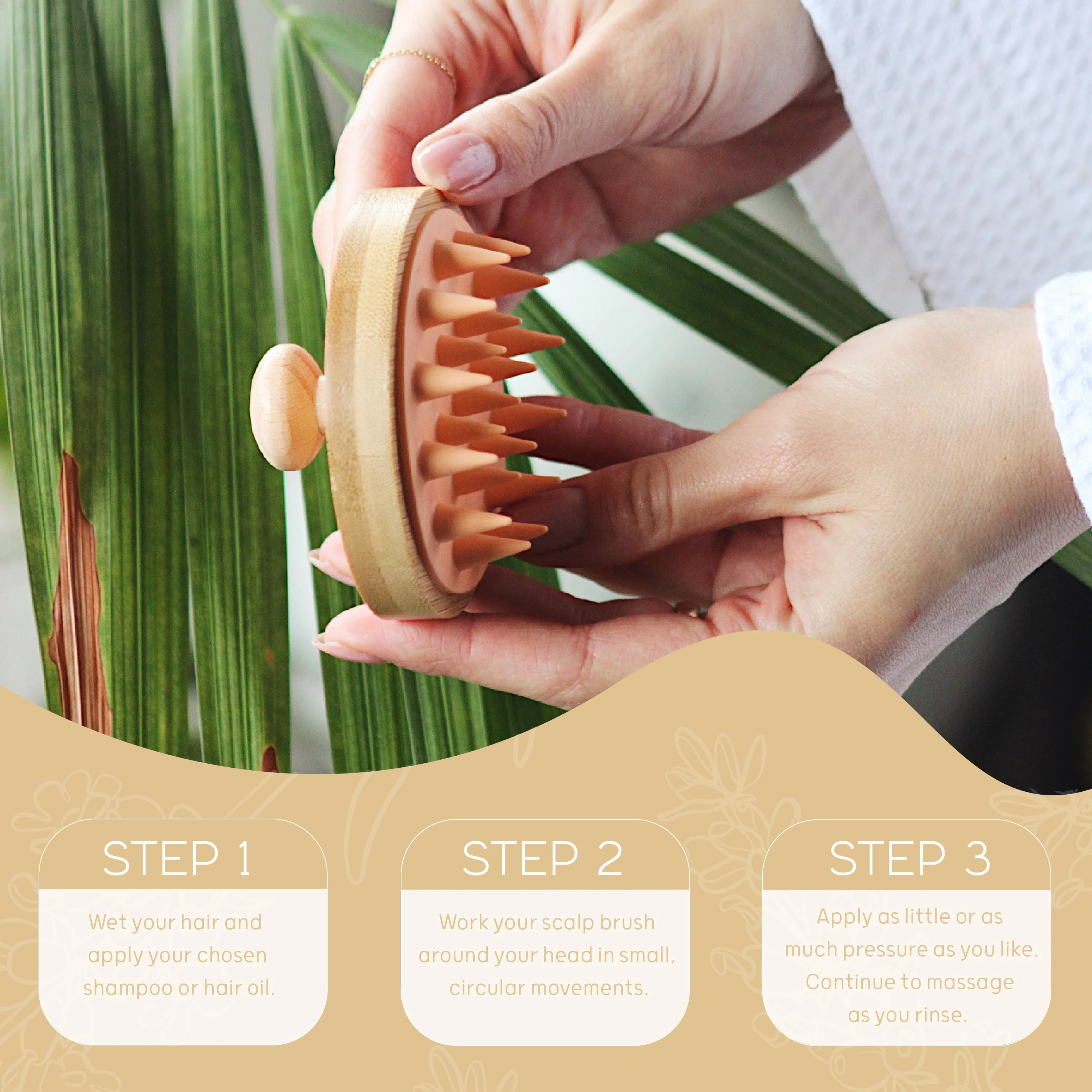 STEP 1

Wet your hair and apply your chosen shampoo or hair oil.

STEP 2

Work your scalp brush around your head in small, circular movements.

STEP 3

Apply as little or as much pressure as you like. Continue to massage as you rinse.